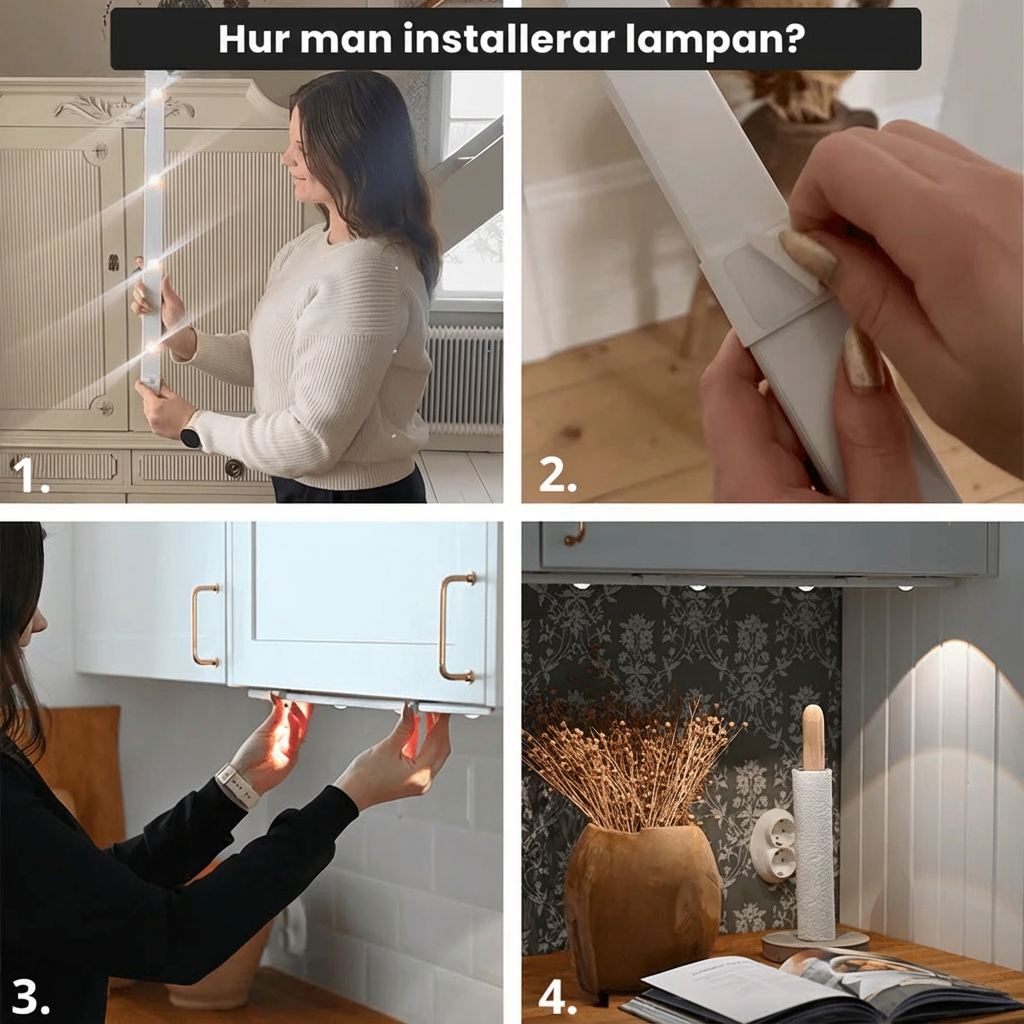 Hur man installerar lampan?

1.

2.

3.

4.